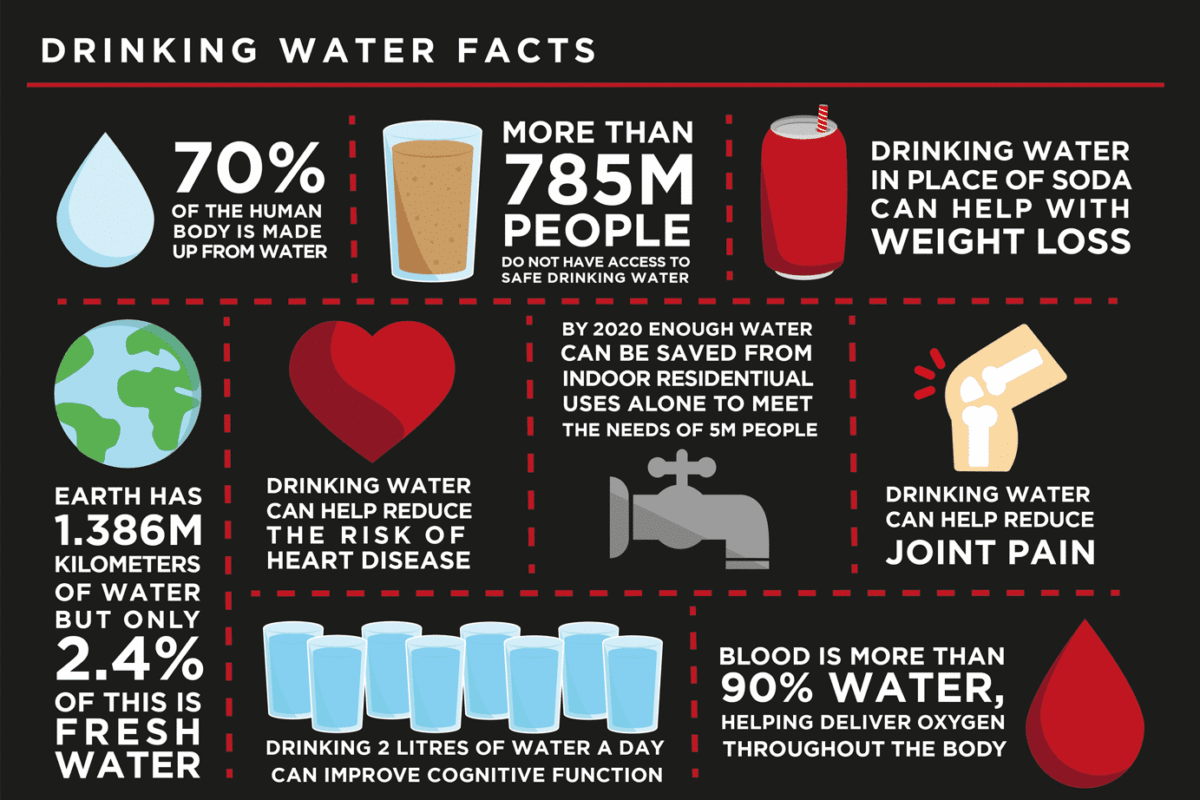 DRINKING WATER FACTS

70%
OF THE HUMAN BODY IS MADE UP FROM WATER

MORE THAN
785M
PEOPLE
DO NOT HAVE ACCESS TO SAFE DRINKING WATER

DRINKING WATER IN PLACE OF SODA CAN HELP WITH
WEIGHT LOSS

EARTH HAS
1.386M
KILOMETERS OF WATER BUT ONLY
2.4%
OF THIS IS
FRESH WATER

DRINKING WATER CAN HELP REDUCE THE RISK OF HEART DISEASE

BY 2020 ENOUGH WATER CAN BE SAVED FROM INDOOR RESIDENTIUAL USES ALONE TO MEET THE NEEDS OF 5M PEOPLE

DRINKING WATER CAN HELP REDUCE
JOINT PAIN

DRINKING 2 LITRES OF WATER A DAY CAN IMPROVE COGNITIVE FUNCTION

BLOOD IS MORE THAN
90% WATER,
HELPING DELIVER OXYGEN THROUGHOUT THE BODY